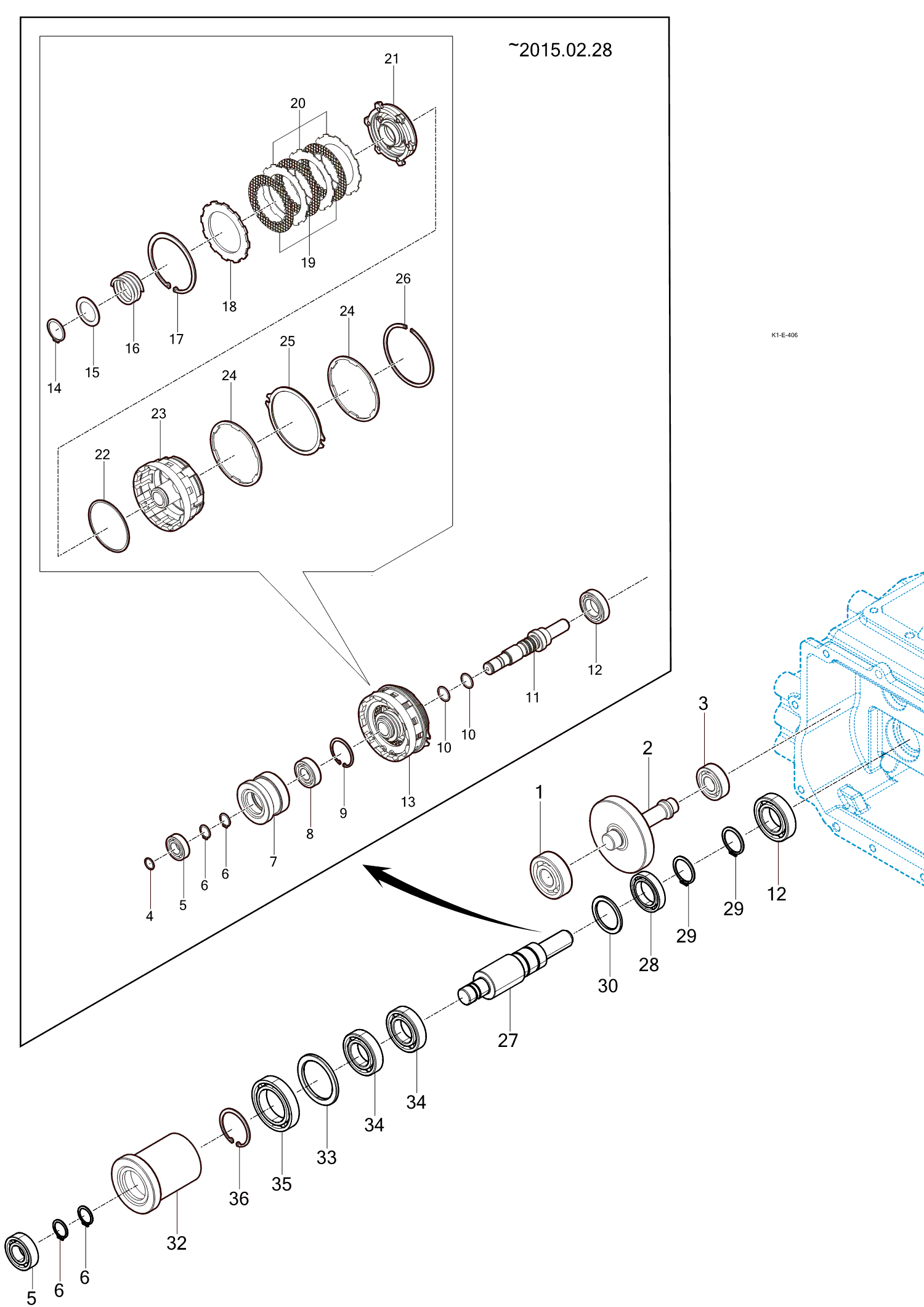 ~2015.02.28

21
20
19
18
17
16
15
14
26
24
25
24
23
22

K1-E-406

12
11
10
10
13
9
8
7
6
6
5
4

3
2
1
12
29
29
28
30
27
34
34
33
35
36
32
6
6
5